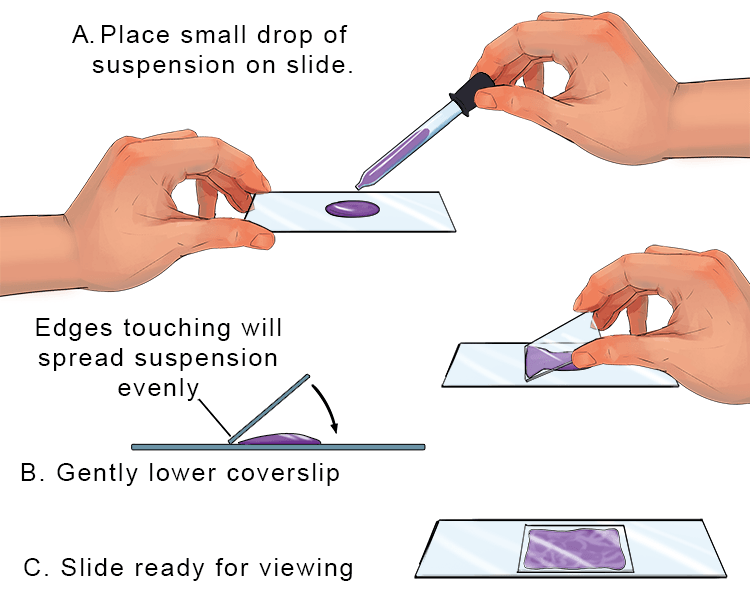 A. Place small drop of suspension on slide.

Edges touching will spread suspension evenly

B. Gently lower coverslip

C. Slide ready for viewing